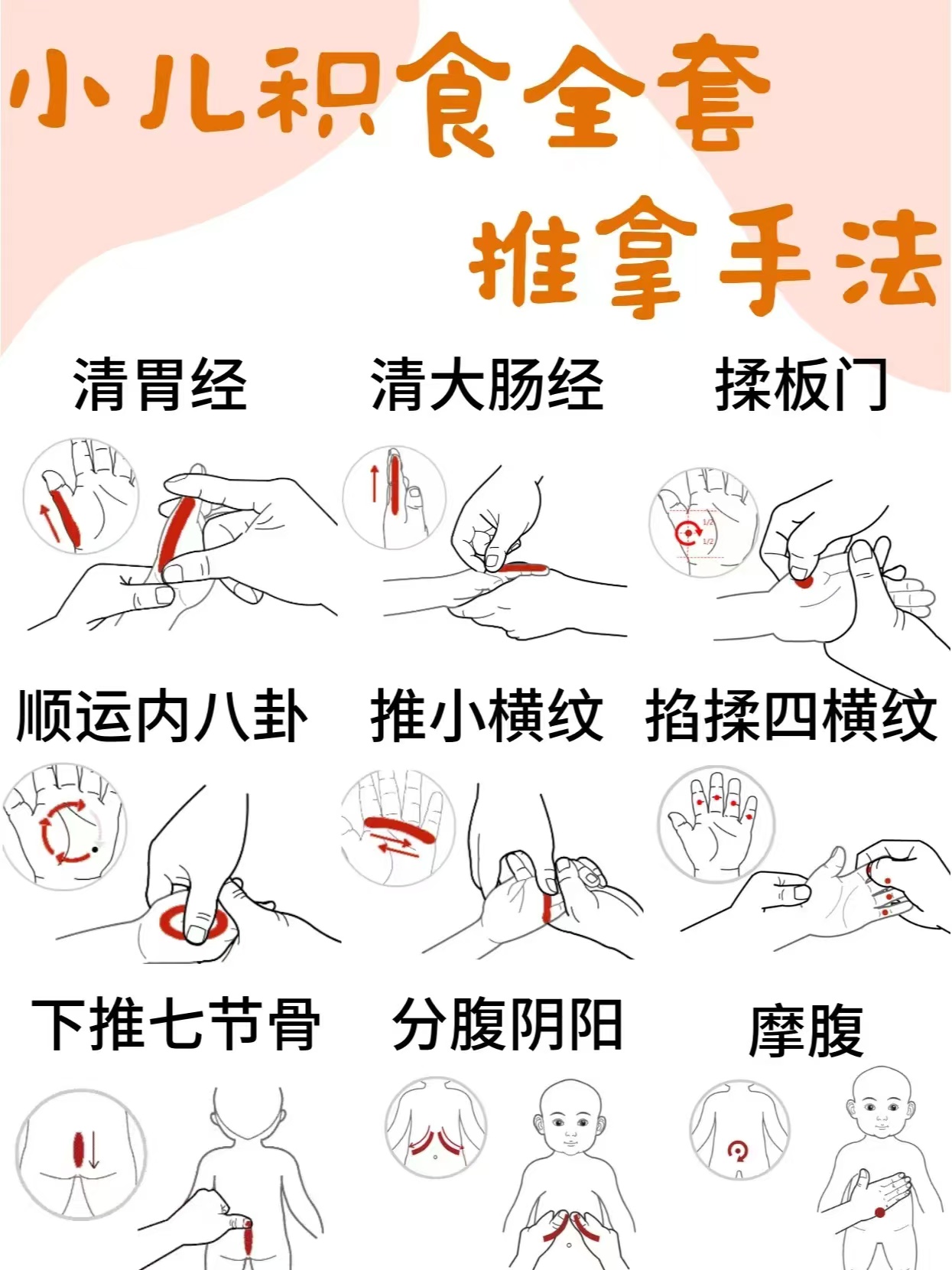 小儿积食全套
推拿手法

清胃经

清大肠经

揉板门

1/2
1/2

顺运内八卦

推小横纹

掐揉四横纹

下推七节骨

分腹阴阳

摩腹